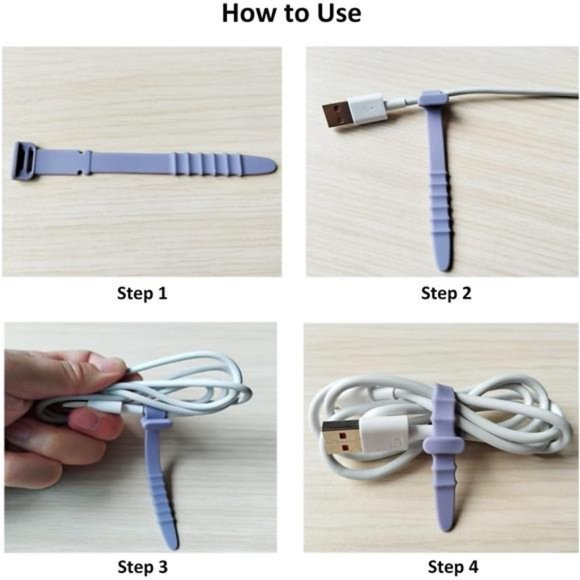 How to Use

Step 1

Step 2

Step 3

Step 4